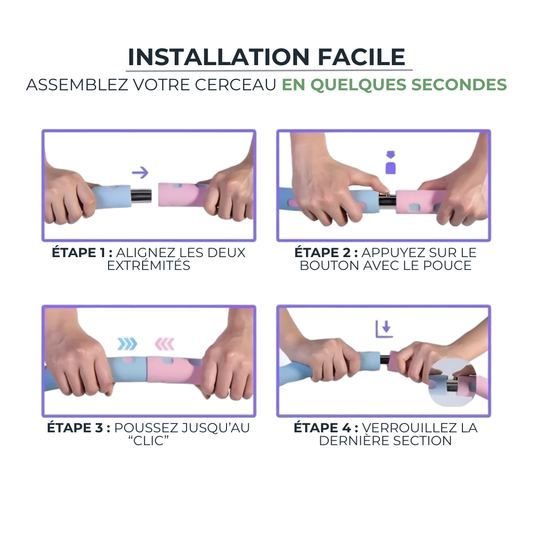 INSTALLATION FACILE

ASSEMBLEZ VOTRE CERCEAU EN QUELQUES SECONDES

ÉTAPE 1 : ALIGNEZ LES DEUX EXTRÉMITÉS

ÉTAPE 2 : APPUYEZ SUR LE BOUTON AVEC LE POUCE

ÉTAPE 3 : POUSSEZ JUSQU'AU "CLIC"

ÉTAPE 4 : VERROUILLEZ LA DERNIÈRE SECTION