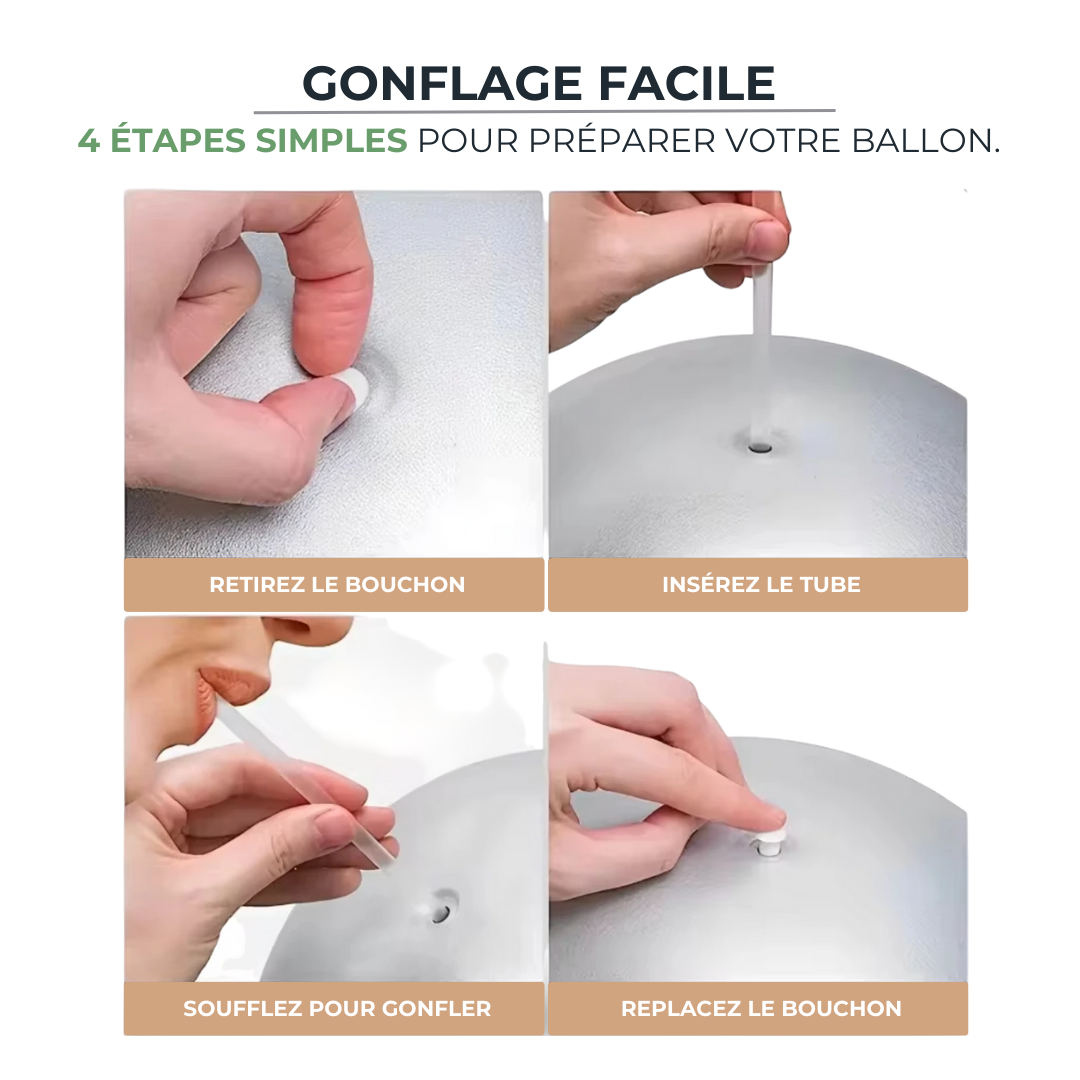 GONFLAGE FACILE

4 ÉTAPES SIMPLES POUR PRÉPARER VOTRE BALLON.

RETIREZ LE BOUCHON

INSÉREZ LE TUBE

SOUFFLEZ POUR GONFLER

REPLACEZ LE BOUCHON