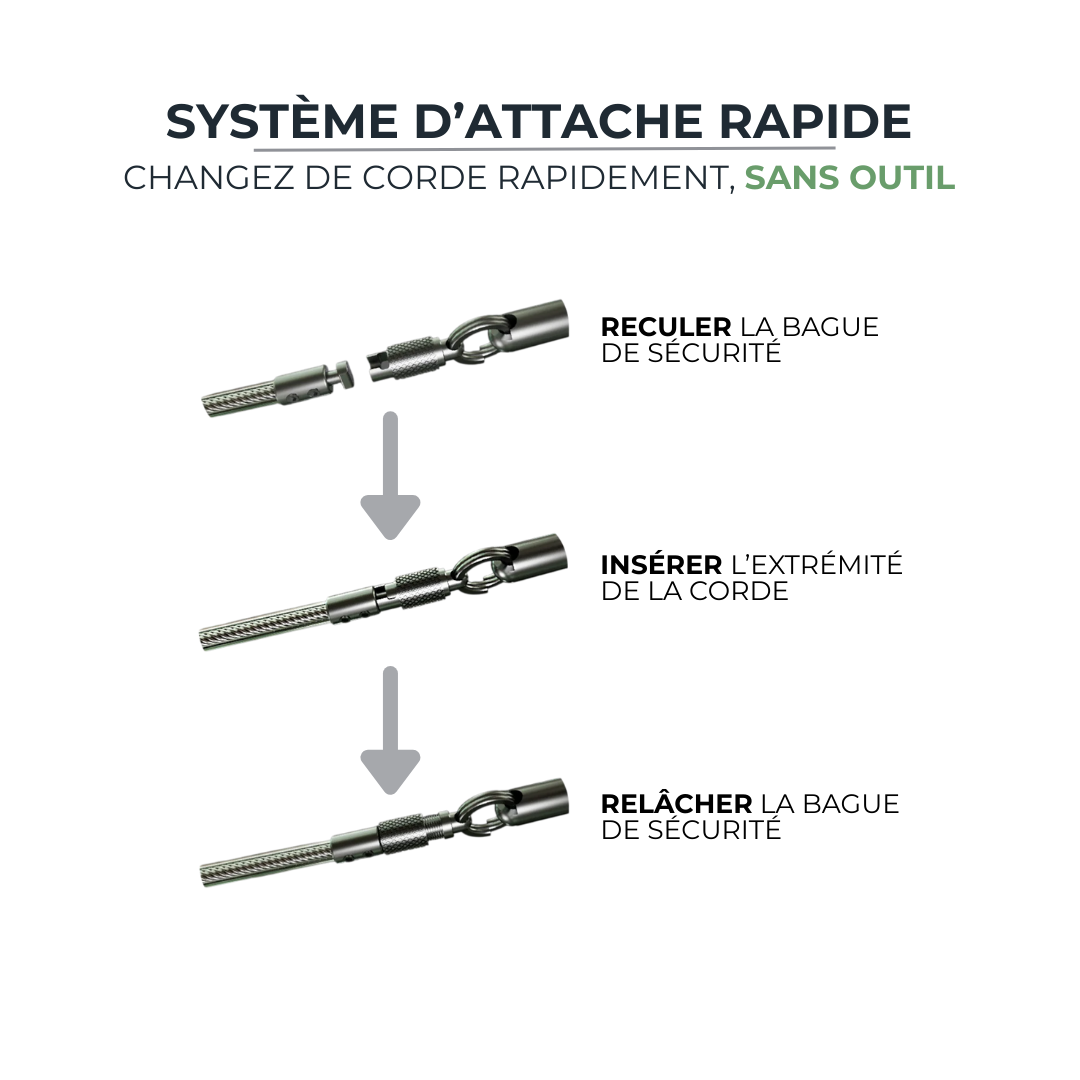 SYSTÈME D'ATTACHE RAPIDE
CHANGEZ DE CORDE RAPIDEMENT, SANS OUTIL

RECULER LA BAGUE DE SÉCURITÉ

INSÉRER L'EXTRÉMITÉ DE LA CORDE

RELÂCHER LA BAGUE DE SÉCURITÉ