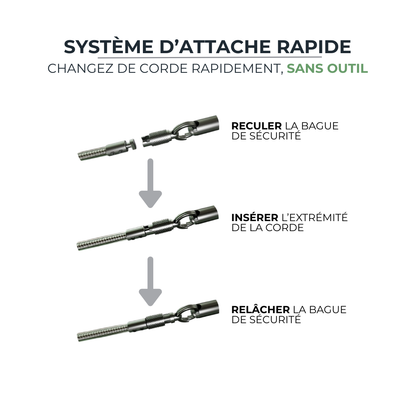 SYSTÈME D'ATTACHE RAPIDE
CHANGEZ DE CORDE RAPIDEMENT, SANS OUTIL

RECULER LA BAGUE DE SÉCURITÉ

INSÉRER L'EXTRÉMITÉ DE LA CORDE

RELÂCHER LA BAGUE DE SÉCURITÉ