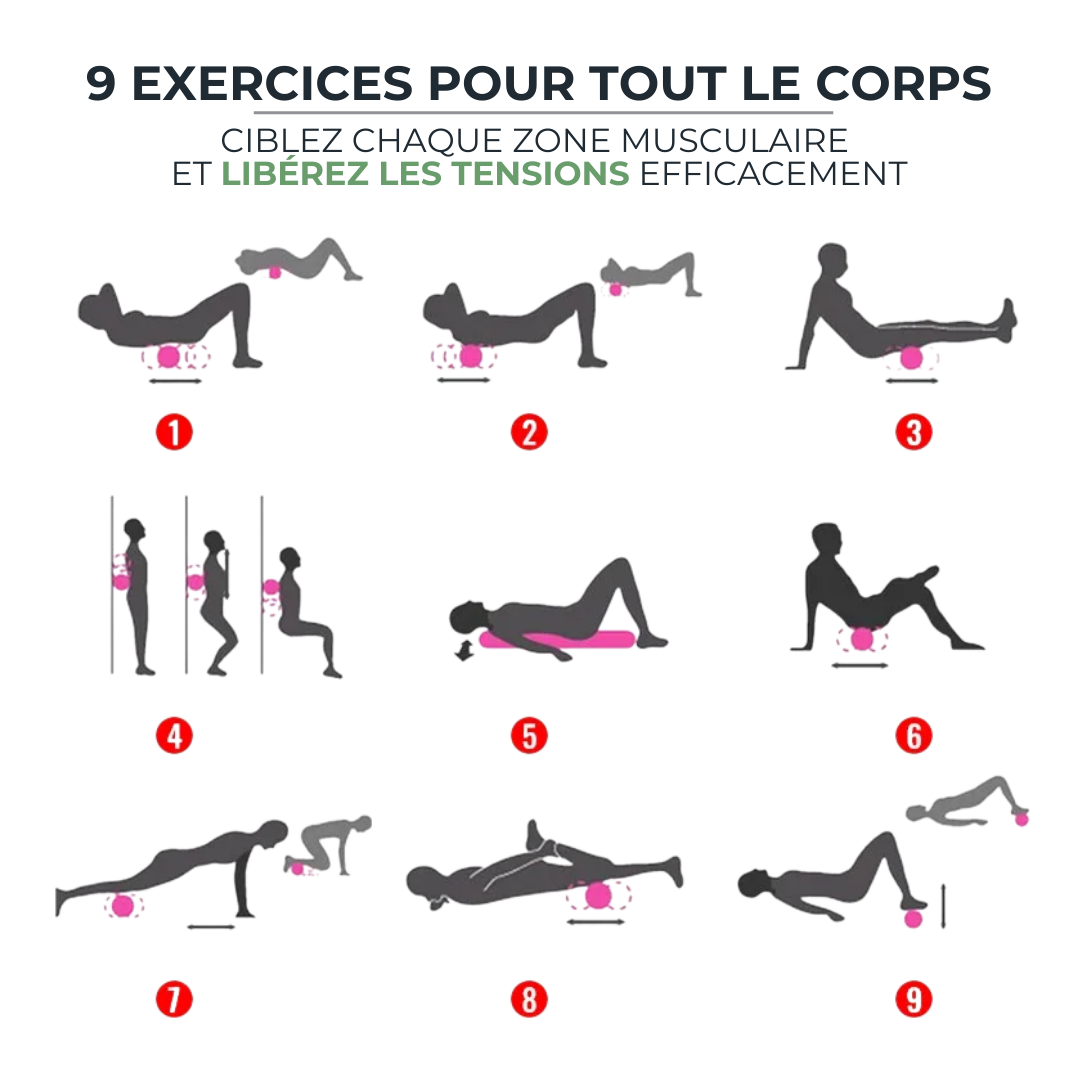 9 EXERCICES POUR TOUT LE CORPS

CIBLEZ CHAQUE ZONE MUSCULAIRE
ET LIBÉREZ LES TENSIONS EFFICACEMENT

1

2

3

4

5

6

7

8

9