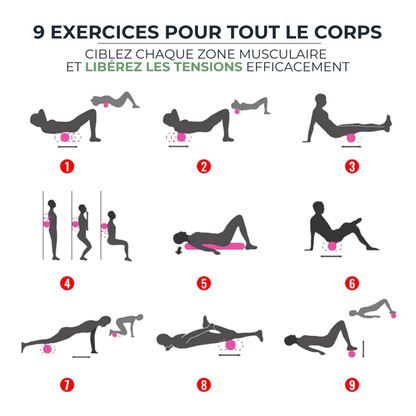 9 EXERCICES POUR TOUT LE CORPS

CIBLEZ CHAQUE ZONE MUSCULAIRE ET LIBÉREZ LES TENSIONS EFFICACEMENT

1

2

3

4

5

6

7

8

9