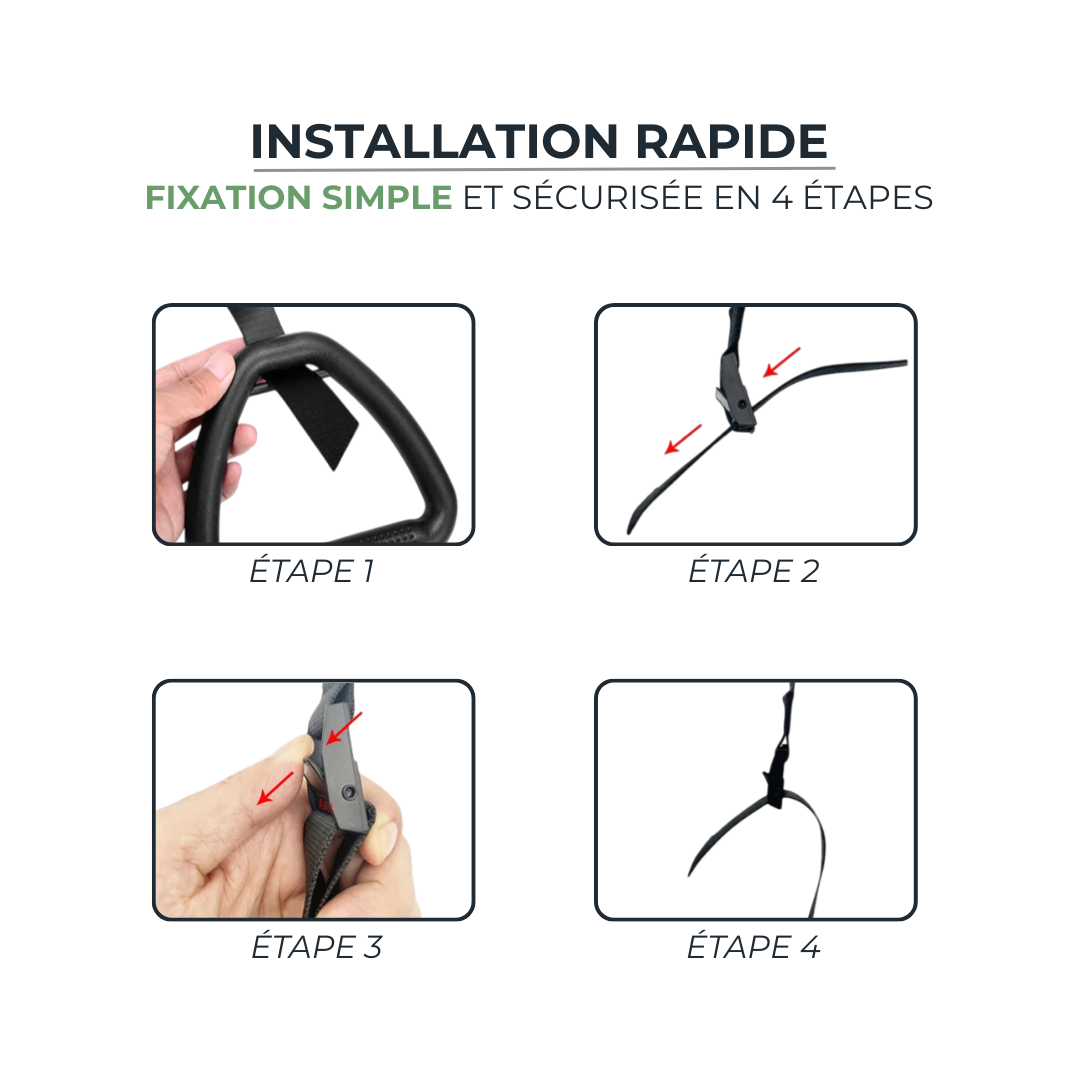 INSTALLATION RAPIDE
FIXATION SIMPLE ET SÉCURISÉE EN 4 ÉTAPES

ÉTAPE 1

ÉTAPE 2

ÉTAPE 3

ÉTAPE 4