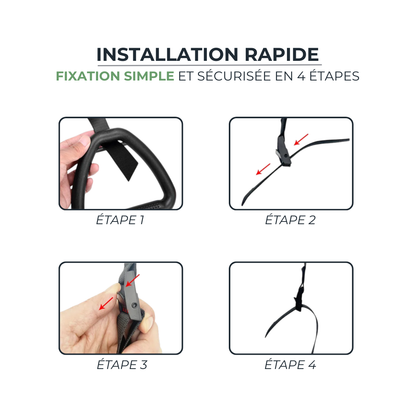 INSTALLATION RAPIDE
FIXATION SIMPLE ET SÉCURISÉE EN 4 ÉTAPES

ÉTAPE 1

ÉTAPE 2

ÉTAPE 3

ÉTAPE 4